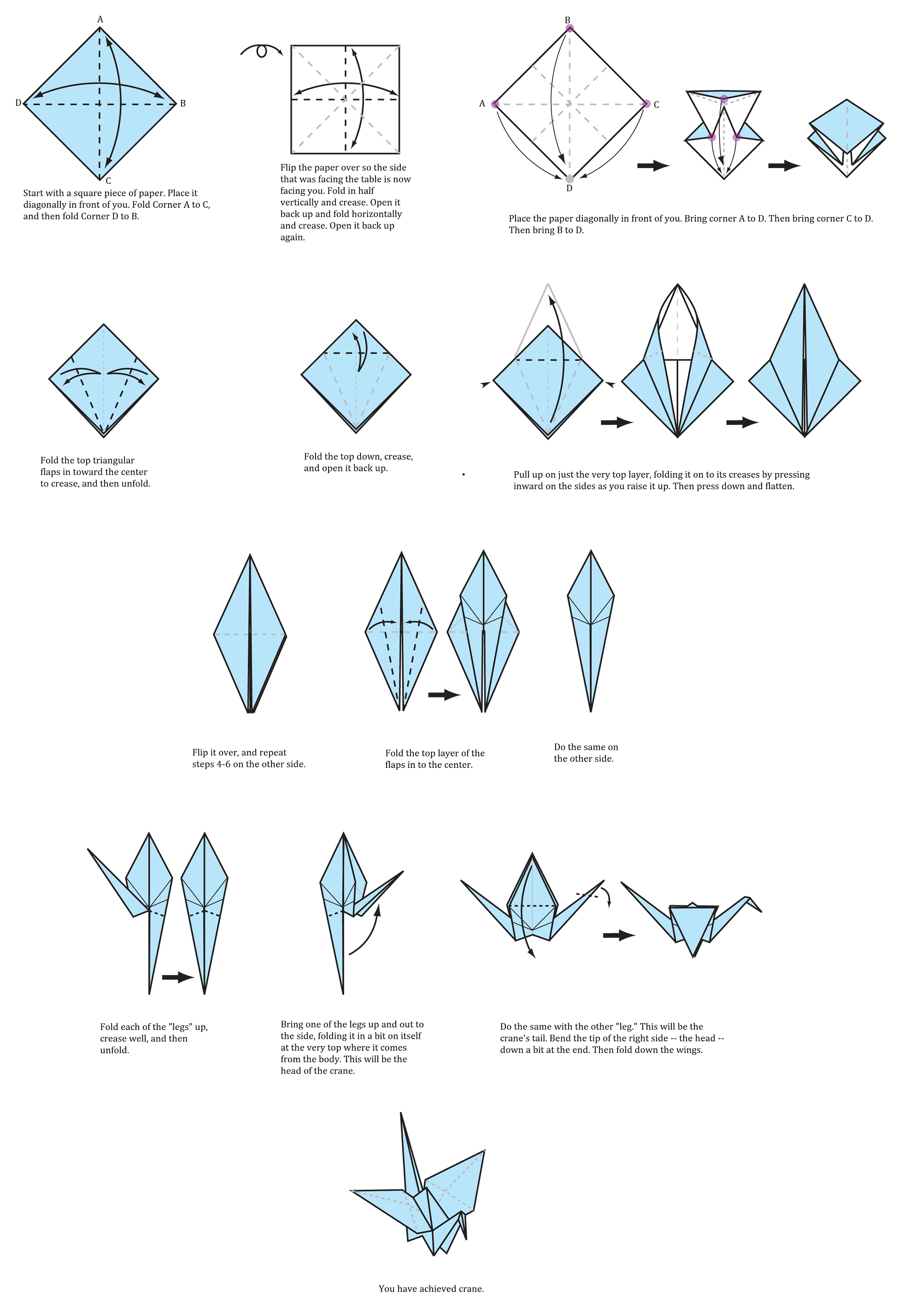 A

D

B

C

Start with a square piece of paper. Place it diagonally in front of you. Fold Corner A to C, and then fold Corner D to B.

Flip the paper over so the side that was facing the table is now facing you. Fold in half vertically and crease. Open it back up and fold horizontally and crease. Open it back up again.

B

A

C

D

Place the paper diagonally in front of you. Bring corner A to D. Then bring corner C to D. Then bring B to D.

Fold the top triangular flaps in toward the center to crease, and then unfold.

Fold the top down, crease, and open it back up.

Pull up on just the very top layer, folding it on to its creases by pressing inward on the sides as you raise it up. Then press down and flatten.

Flip it over, and repeat steps 4-6 on the other side.

Fold the top layer of the flaps in to the center.

Do the same on the other side.

Fold each of the "legs" up, crease well, and then unfold.

Bring one of the legs up and out to the side, folding it in a bit on itself at the very top where it comes from the body. This will be the head of the crane.

Do the same with the other "leg." This will be the crane's tail. Bend the tip of the right side -- the head -- down a bit at the end. Then fold down the wings.

You have achieved crane.